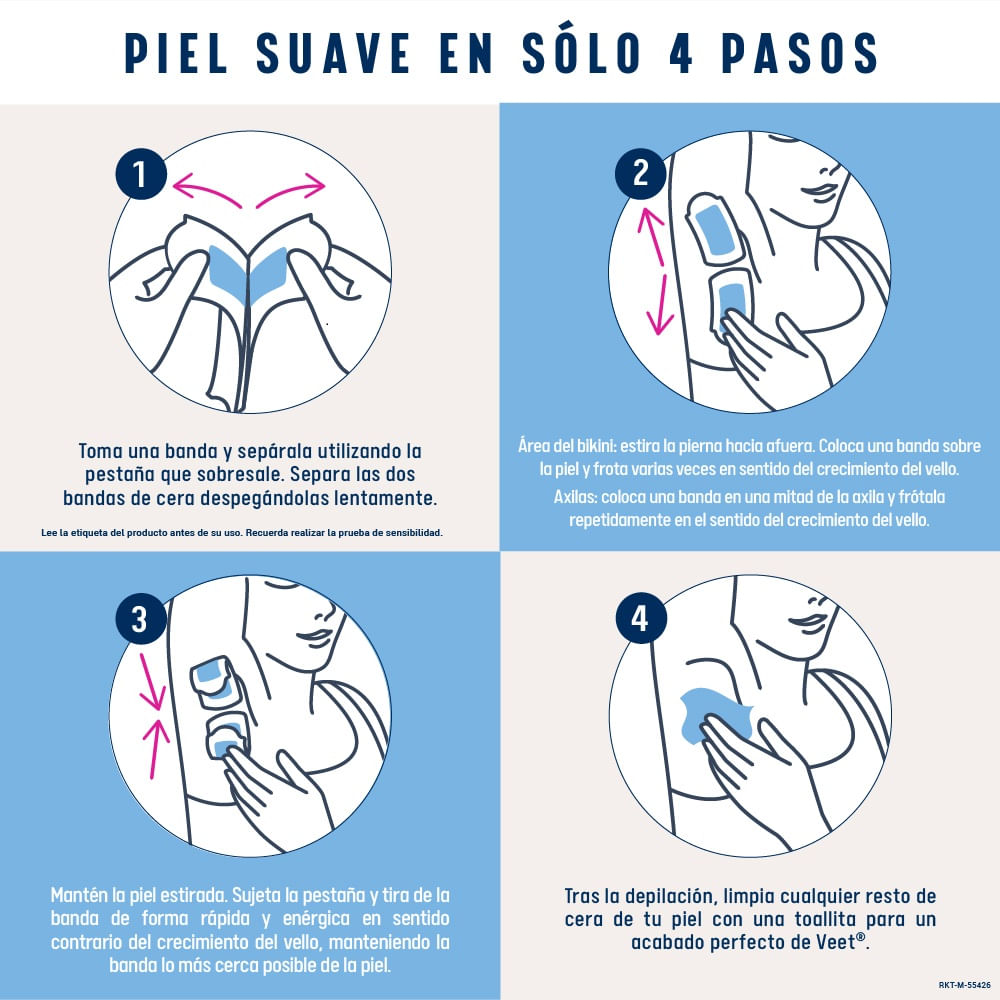 PIEL SUAVE EN SÓLO 4 PASOS

1

Toma una banda y sepárala utilizando la pestaña que sobresale. Separa las dos bandas de cera despegándolas lentamente.

Lee la etiqueta del producto antes de su uso. Recuerda realizar la prueba de sensibilidad.

2

Área del bikini: estira la pierna hacia afuera. Coloca una banda sobre la piel y frota varias veces en sentido del crecimiento del vello.

Axilas: coloca una banda en una mitad de la axila y frótala repetidamente en el sentido del crecimiento del vello.

3

Mantén la piel estirada. Sujeta la pestaña y tira de la banda de forma rápida y enérgica en sentido contrario del crecimiento del vello, manteniendo la banda lo más cerca posible de la piel.

4

Tras la depilación, limpia cualquier resto de cera de tu piel con una toallita para un acabado perfecto de Veet®.

RKT-M-55426